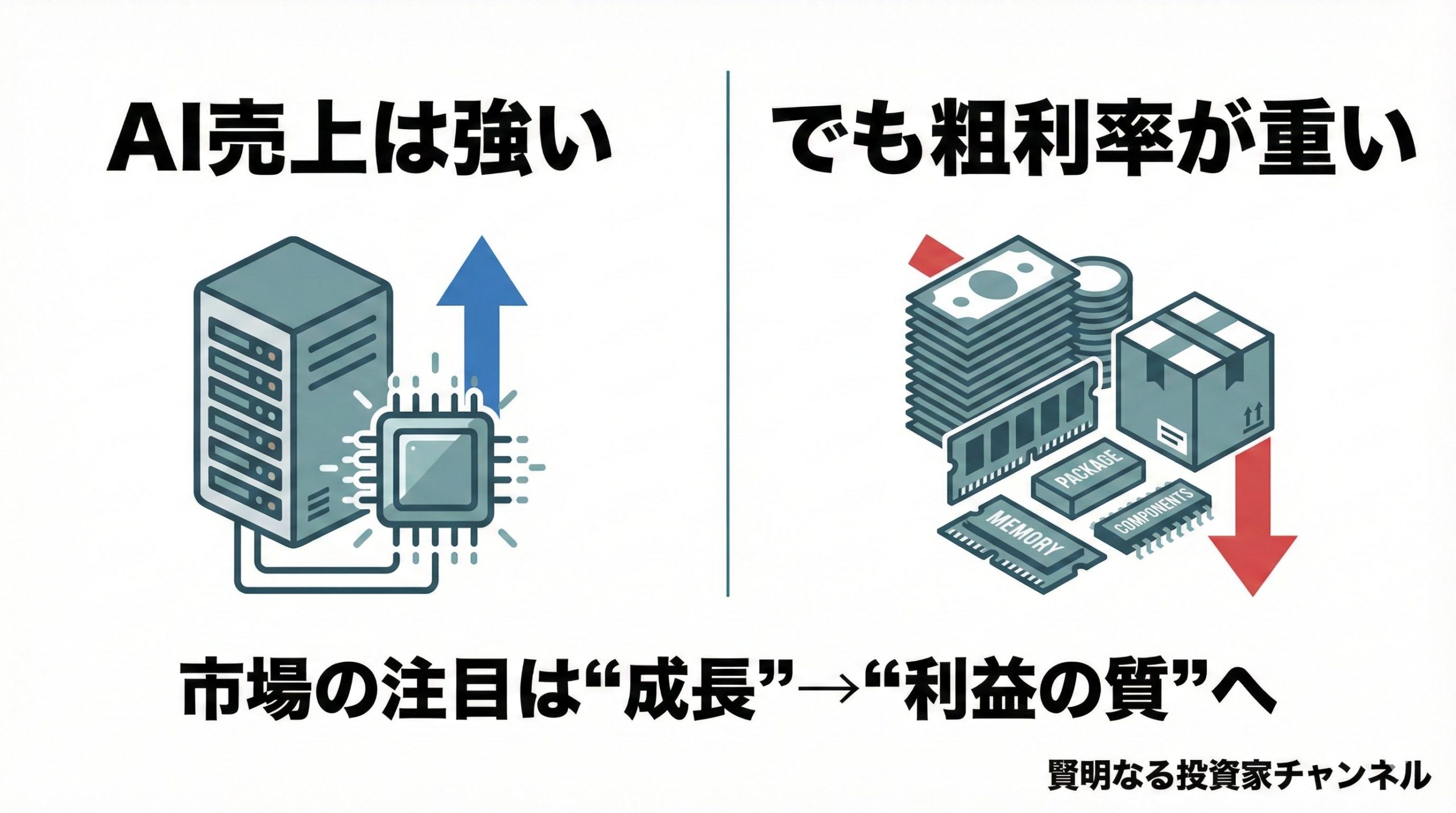 AI売上は強い

でも粗利率が重い

PACKAGE

MEMORY

COMPONENTS

市場の注目は“成長”→“利益の質”へ

賢明なる投資家チャンネル